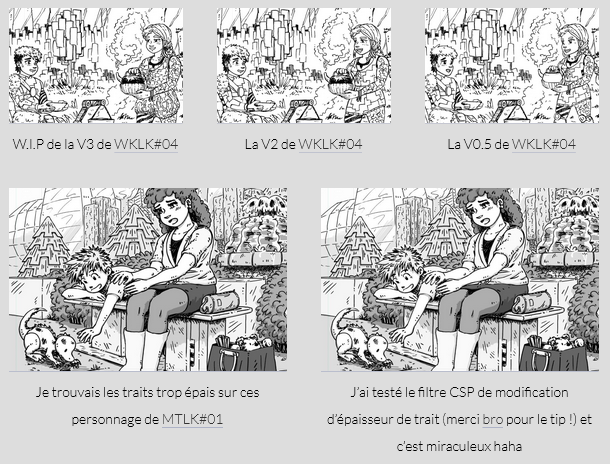 W.I.P de la V3 de WKLK#04

La V2 de WKLK#04

La V0.5 de WKLK#04

Je trouvais les traits trop épais sur ces personnage de MTLK#01

J'ai testé le filtre CSP de modification d'épaisseur de trait (merci bro pour le tip !) et c'est miraculeux haha