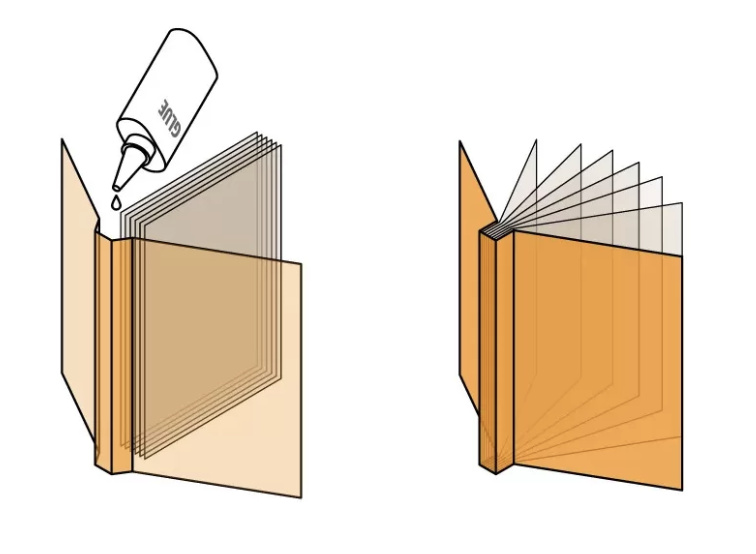 GLUE