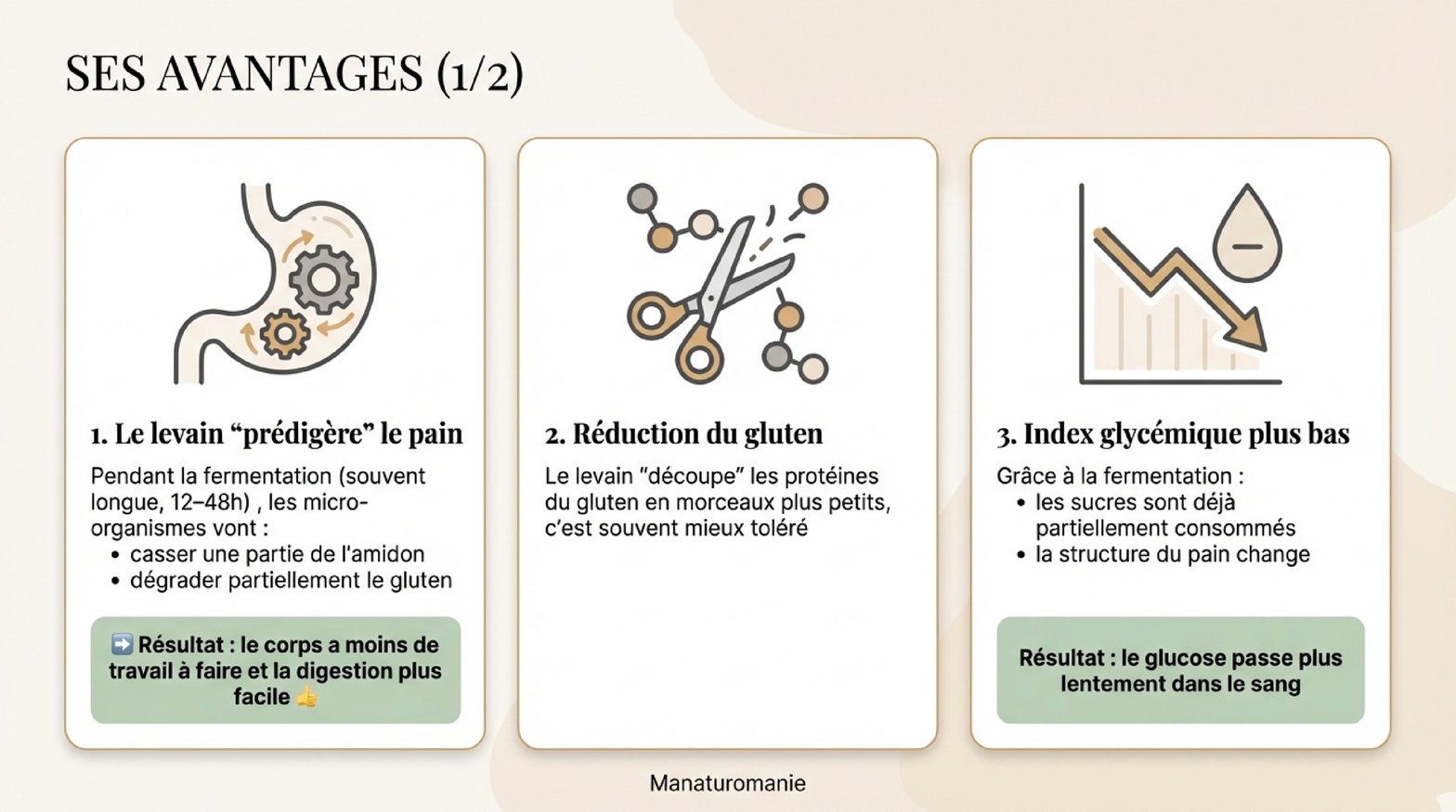 SES AVANTAGES (1/2)

1. Le levain “prédigère” le pain

Pendant la fermentation (souvent longue, 12–48h) , les micro-organismes vont :
• casser une partie de l'amidon
• dégrader partiellement le gluten

➡️ Résultat : le corps a moins de travail à faire et la digestion plus facile 👍

2. Réduction du gluten

Le levain “découpe” les protéines du gluten en morceaux plus petits, c'est souvent mieux toléré

3. Index glycémique plus bas

Grâce à la fermentation :
• les sucres sont déjà partiellement consommés
• la structure du pain change

Résultat : le glucose passe plus lentement dans le sang

Manaturomanie